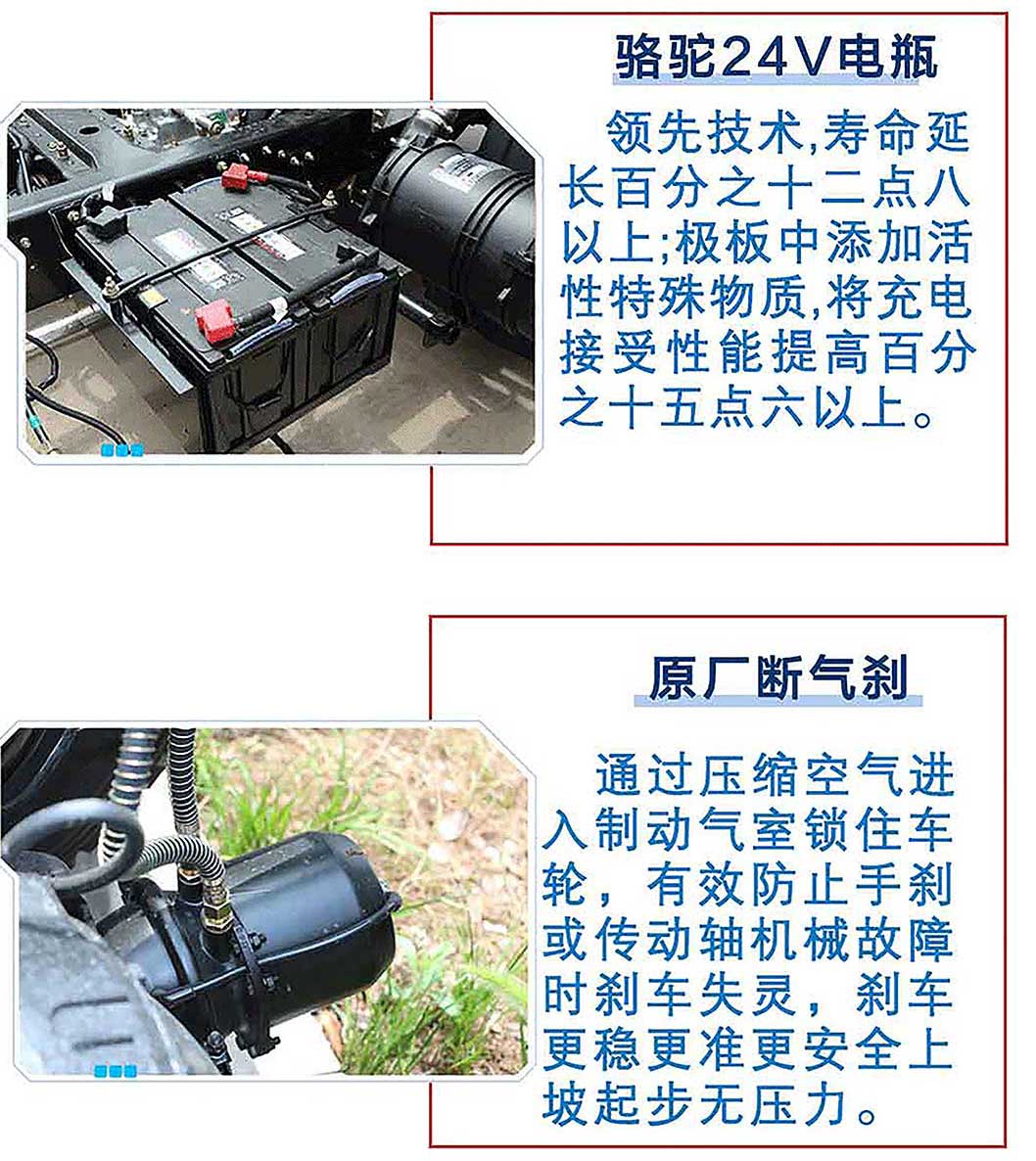 骆驼24V电瓶

领先技术,寿命延长百分之十二点八以上;极板中添加活性特殊物质,将充电接受性能提高百分之十五点六以上。

原厂断气刹

通过压缩空气进入制动气室锁住车轮，有效防止手刹或传动轴机械故障时刹车失灵，刹车更稳更准更安全上坡起步无压力。