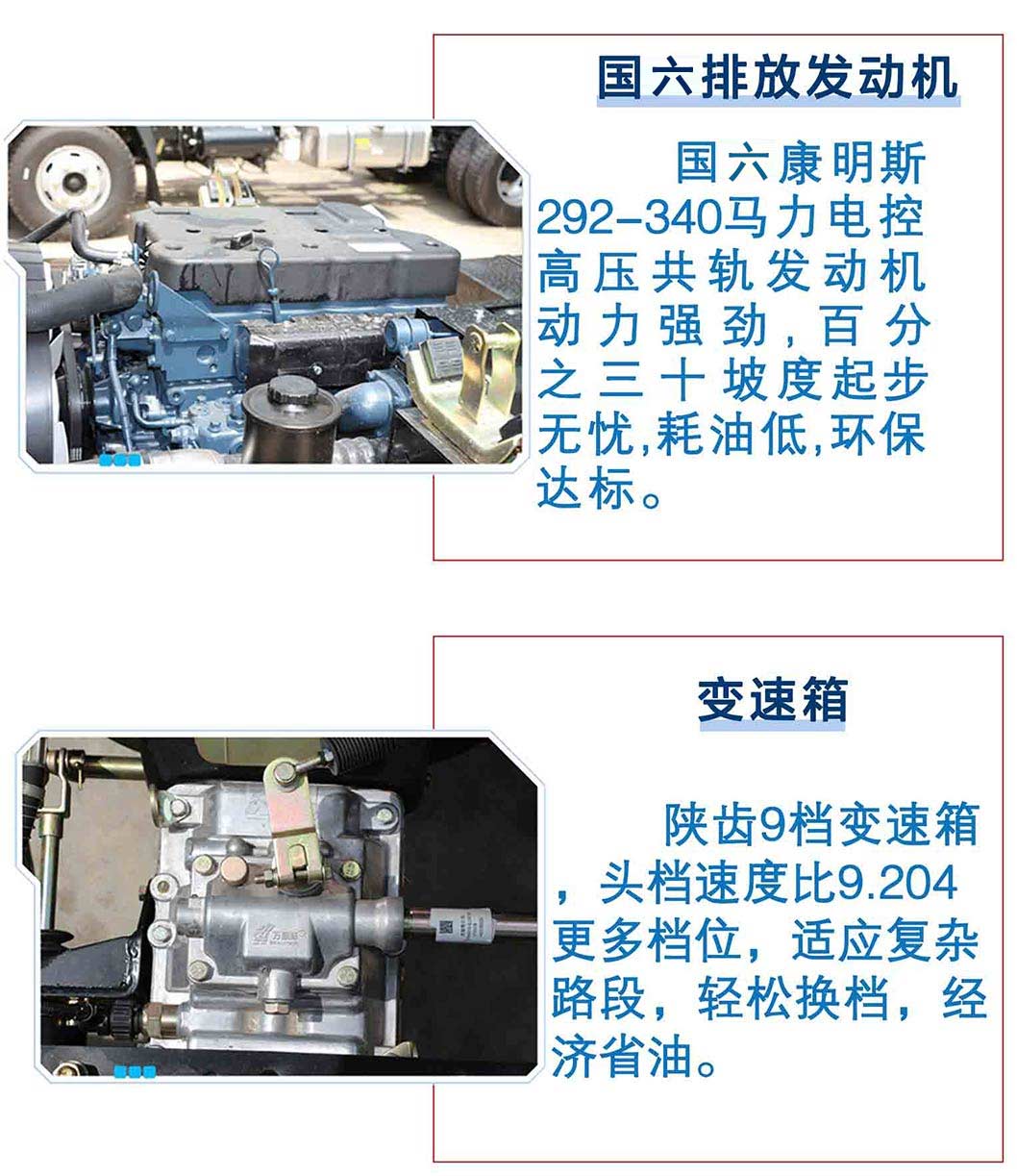 国六排放发动机

国六康明斯292-340马力电控高压共轨发动机动力强劲，百分之三十坡度起步无忧,耗油低,环保达标。

变速箱

陕齿9档变速箱，头档速度比9.204更多档位，适应复杂路段，轻松换档，经济省油。