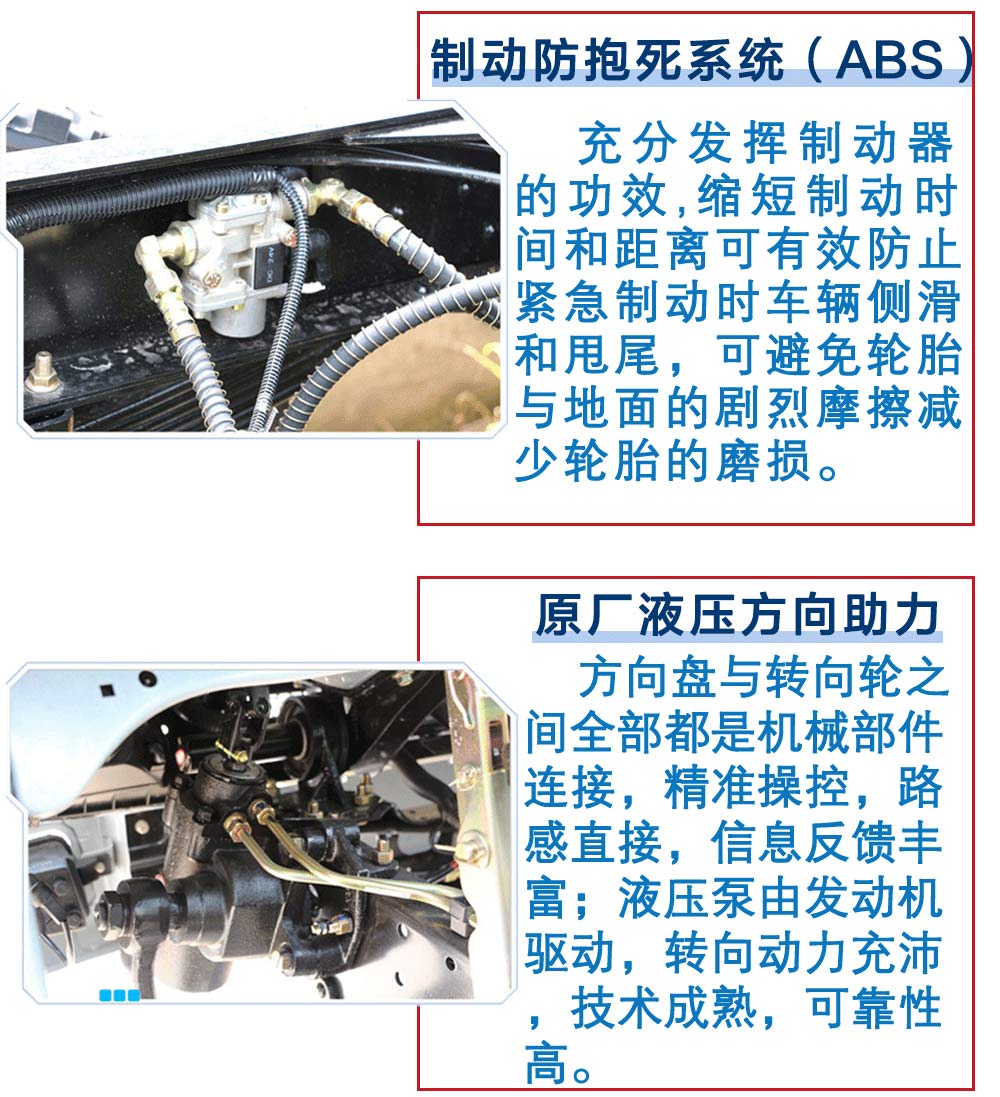 制动防抱死系统（ABS）

充分发挥制动器的功效,缩短制动时间和距离可有效防止紧急制动时车辆侧滑和甩尾，可避免轮胎与地面的剧烈摩擦减少轮胎的磨损。

原厂液压方向助力

方向盘与转向轮之间全部都是机械部件连接，精准操控，路感直接，信息反馈丰富；液压泵由发动机驱动，转向动力充沛，技术成熟，可靠性高。